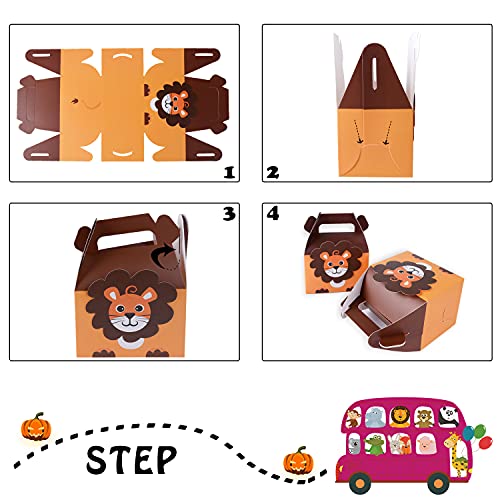 1

2

3

4

STEP