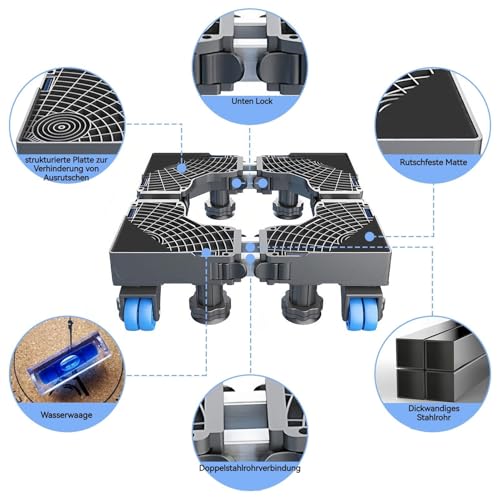 Unten Lock

strukturierte Platte zur Verhinderung von Ausrutschen

Rutschfeste Matte

Wasserwaage

Dickwandiges Stahlrohr

Doppelstahlrohrverbindung