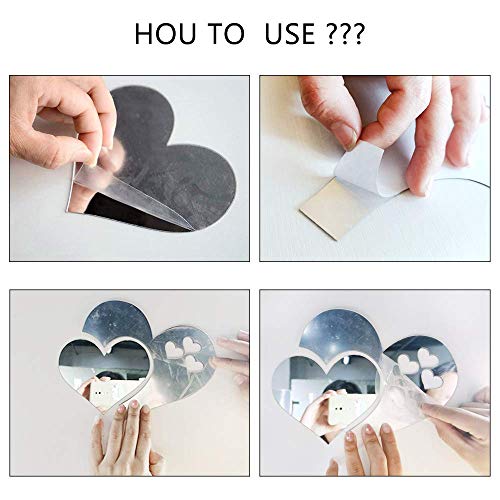 HOU TO USE ???