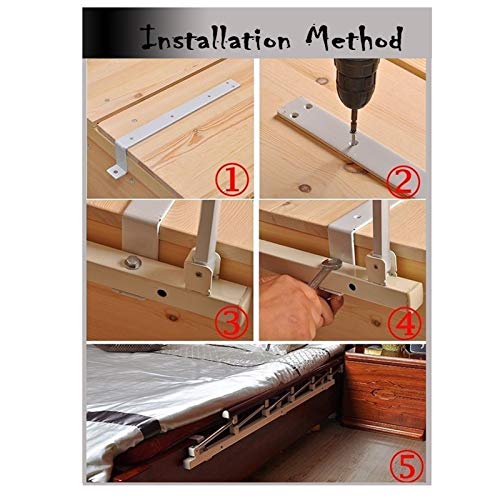 Installation Method

①

②

③

④

⑤