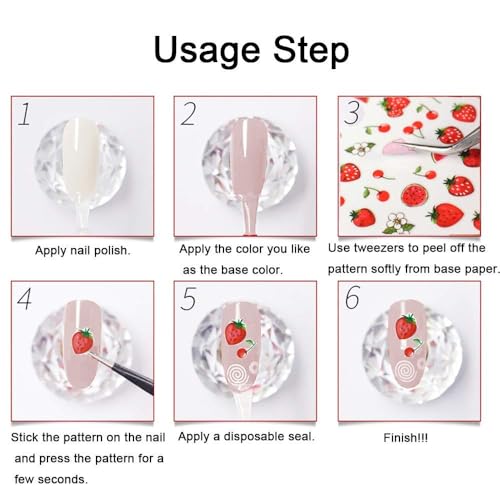 Usage Step

1

Apply nail polish.

2

Apply the color you like as the base color.

3

Use tweezers to peel off the pattern softly from base paper.

4

Stick the pattern on the nail and press the pattern for a few seconds.

5

Apply a disposable seal.

6

Finish!!!