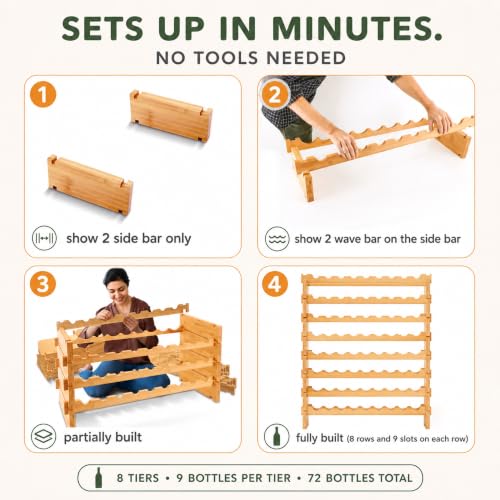 SETS UP IN MINUTES.
NO TOOLS NEEDED

1

show 2 side bar only

2

show 2 wave bar on the side bar

3

partially built

4

fully built (8 rows and 9 slots on each row)

8 TIERS • 9 BOTTLES PER TIER • 72 BOTTLES TOTAL