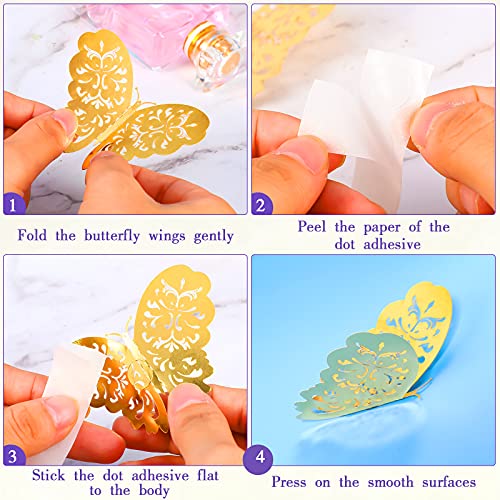 1

Fold the butterfly wings gently

2

Peel the paper of the dot adhesive

3

Stick the dot adhesive flat to the body

4

Press on the smooth surfaces