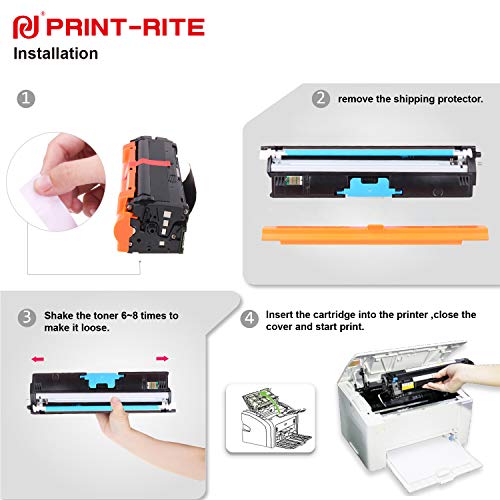 PRINT-RITE
Installation

1

2 remove the shipping protector.

3 Shake the toner 6~8 times to make it loose.

4 Insert the cartridge into the printer ,close the cover and start print.