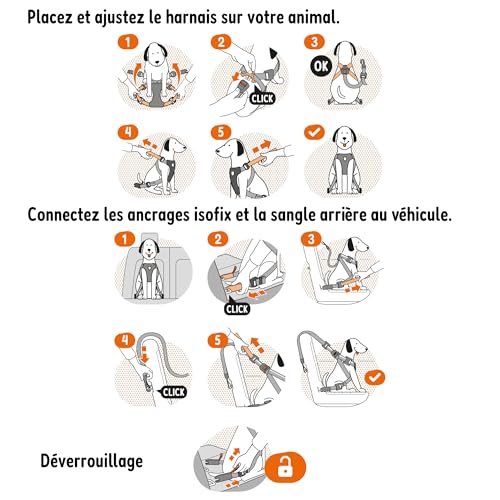 Placez et ajustez le harnais sur votre animal.

1

2

CLICK

3

OK

4

5

Connectez les ancrages isofix et la sangle arrière au véhicule.

1

2

CLICK

3

4

CLICK

5

Déverrouillage