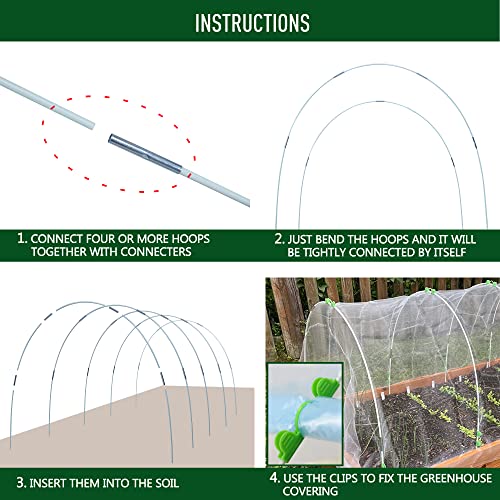 INSTRUCTIONS

1. CONNECT FOUR OR MORE HOOPS TOGETHER WITH CONNECTERS

2. JUST BEND THE HOOPS AND IT WILL BE TIGHTLY CONNECTED BY ITSELF

3. INSERT THEM INTO THE SOIL

4. USE THE CLIPS TO FIX THE GREENHOUSE COVERING