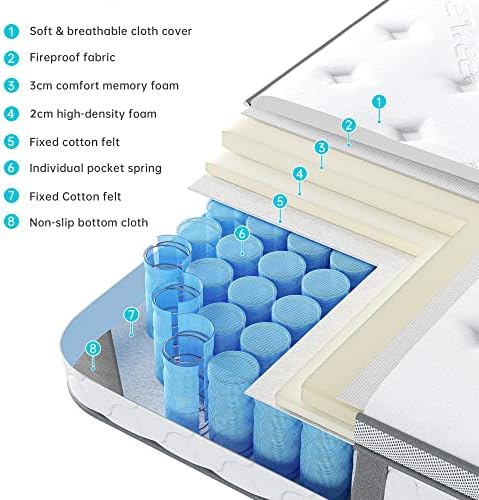 1 Soft & breathable cloth cover
2 Fireproof fabric
3 3cm comfort memory foam
4 2cm high-density foam
5 Fixed cotton felt
6 Individual pocket spring
7 Fixed Cotton felt
8 Non-slip bottom cloth

1
2
3
4
5
6
7
8