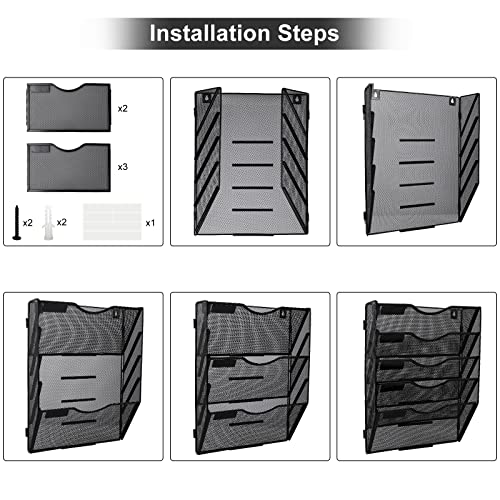 Installation Steps

x2

x3

x2 x2 x1