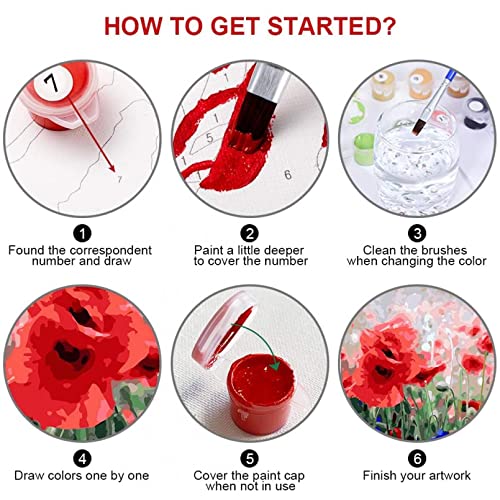 HOW TO GET STARTED?

7

7

1

1

5

1

6

1
Found the correspondent number and draw

2
Paint a little deeper to cover the number

3
Clean the brushes when changing the color

4
Draw colors one by one

5
Cover the paint cap when not in use

6
Finish your artwork