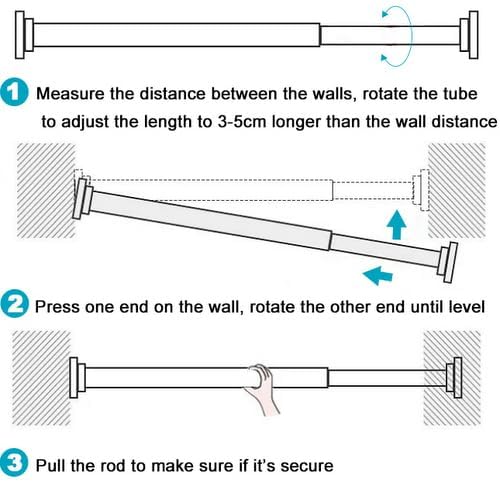 1 Measure the distance between the walls, rotate the tube to adjust the length to 3-5cm longer than the wall distance

2 Press one end on the wall, rotate the other end until level

3 Pull the rod to make sure if it's secure