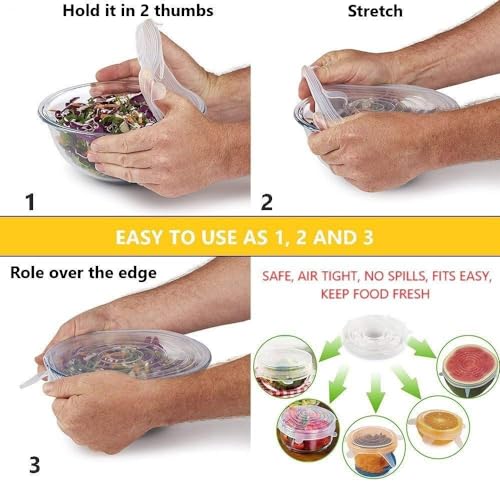 Hold it in 2 thumbs

1

Stretch

2

EASY TO USE AS 1, 2 AND 3

Role over the edge

3

SAFE, AIR TIGHT, NO SPILLS, FITS EASY, KEEP FOOD FRESH