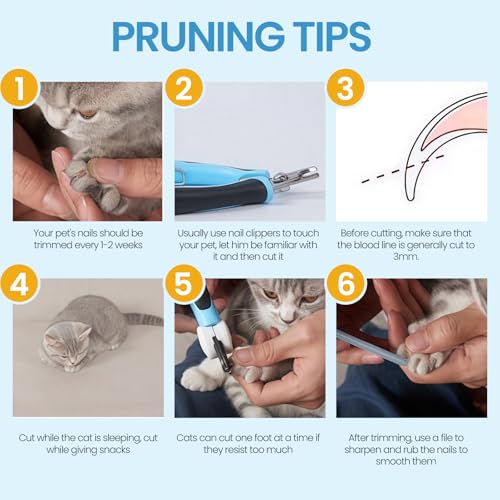 PRUNING TIPS

1

Your pet's nails should be trimmed every 1-2 weeks

2

Usually use nail clippers to touch your pet, let him be familiar with it and then cut it

3

Before cutting, make sure that the blood line is generally cut to 3mm.

4

Cut while the cat is sleeping, cut while giving snacks

5

Cats can cut one foot at a time if they resist too much

6

After trimming, use a file to sharpen and rub the nails to smooth them