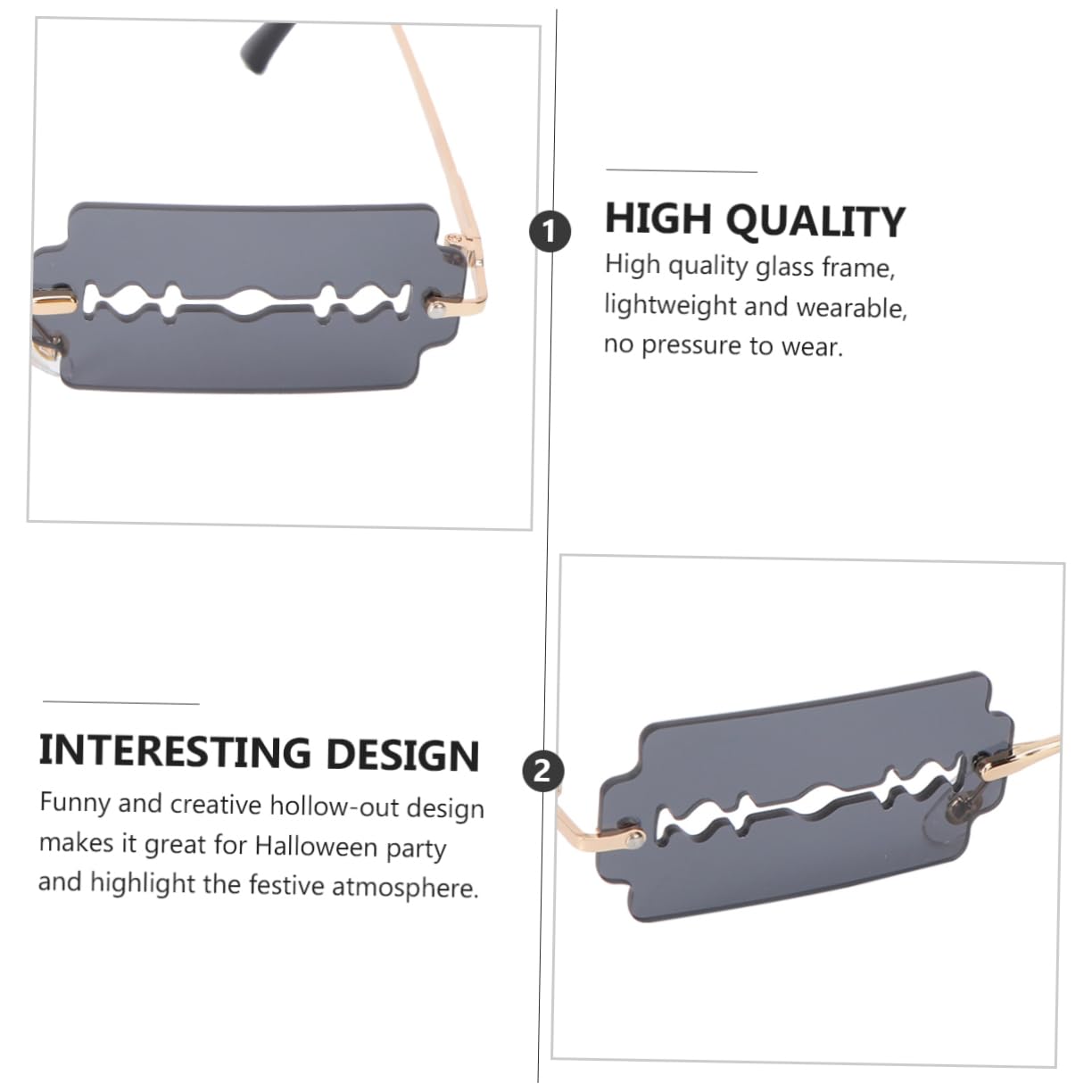 1

HIGH QUALITY

High quality glass frame, lightweight and wearable, no pressure to wear.

INTERESTING DESIGN

Funny and creative hollow-out design makes it great for Halloween party and highlight the festive atmosphere.

2