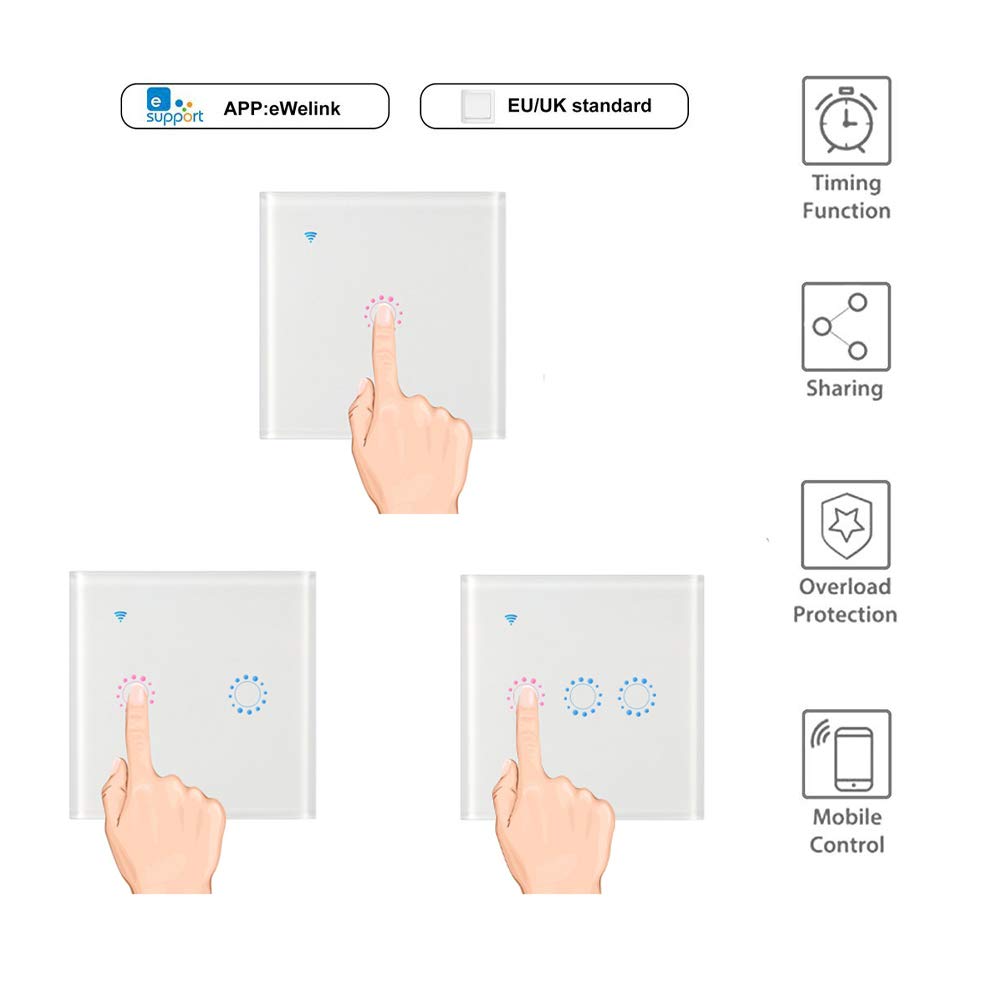 e support APP:eWelink

EU/UK standard

Timing Function

Sharing

Overload Protection

Mobile Control