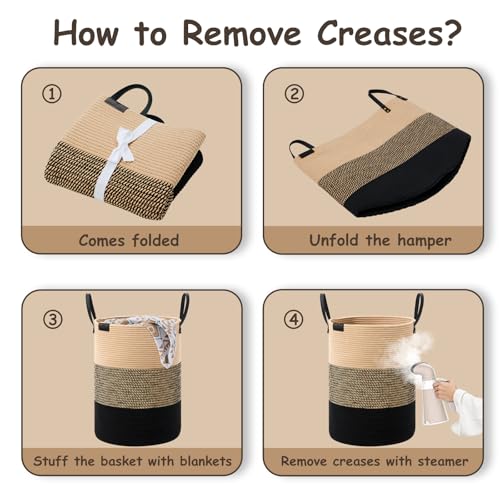 How to Remove Creases?

①
Comes folded

②
Unfold the hamper

③
Stuff the basket with blankets

④
Remove creases with steamer