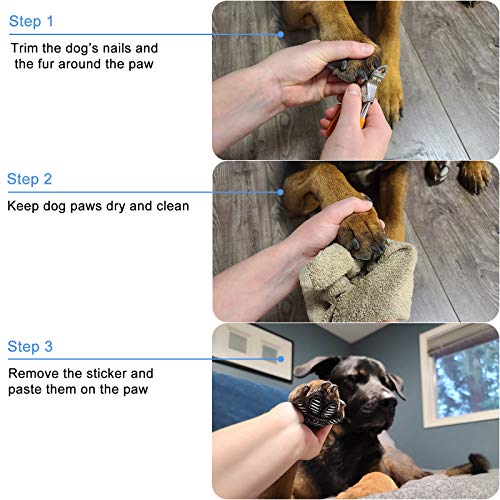 Step 1

Trim the dog's nails and the fur around the paw

Step 2

Keep dog paws dry and clean

Step 3

Remove the sticker and paste them on the paw