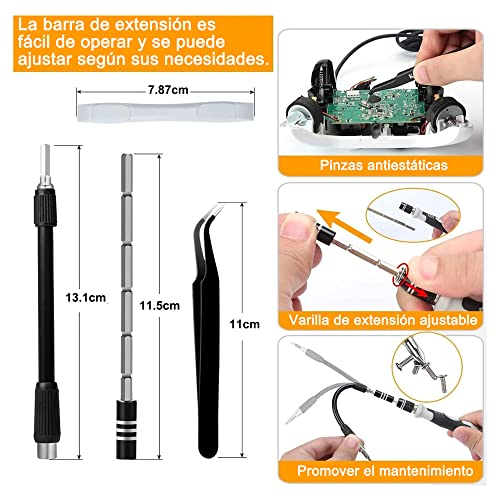 La barra de extensión es fácil de operar y se puede ajustar según sus necesidades.

7.87cm

13.1cm

11.5cm

11cm

Pinzas antiestáticas

Varilla de extensión ajustable

Promover el mantenimiento