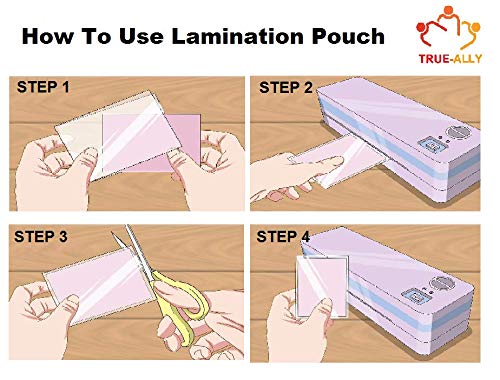 How To Use Lamination Pouch

TRUE-ALLY

STEP 1

STEP 2

STEP 3

STEP 4