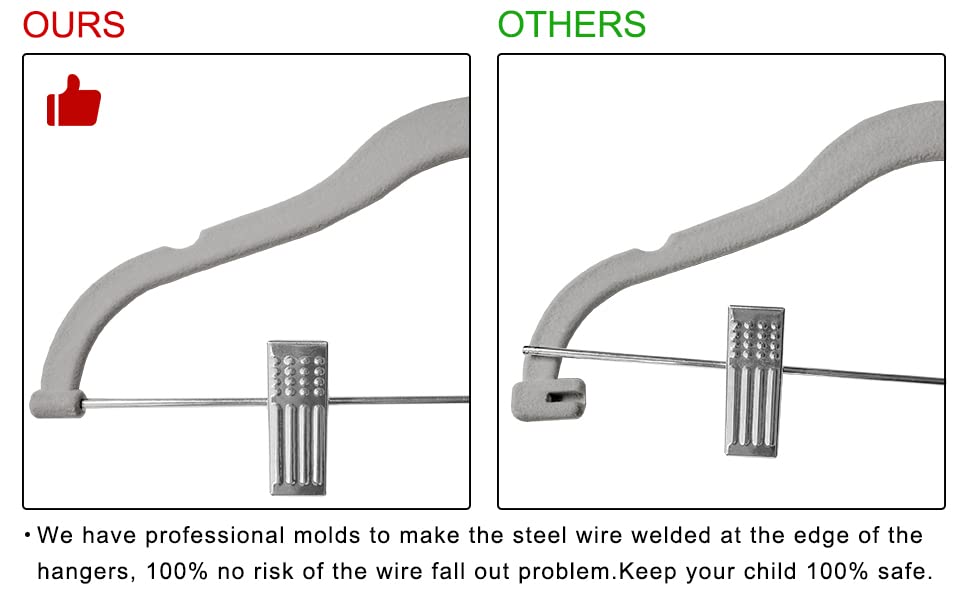 OURS

OTHERS

• We have professional molds to make the steel wire welded at the edge of the hangers, 100% no risk of the wire fall out problem.Keep your child 100% safe.