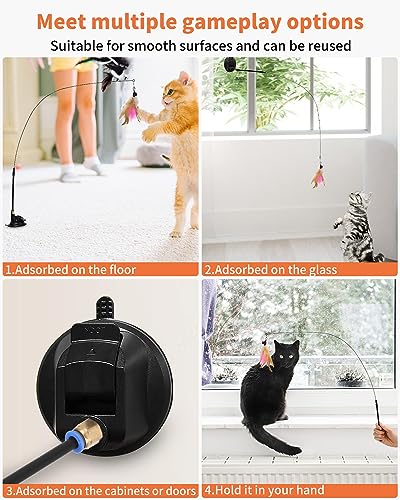 Meet multiple gameplay options
Suitable for smooth surfaces and can be reused

1.Adsorbed on the floor

2.Adsorbed on the glass

3.Adsorbed on the cabinets or doors

4.Hold it in your hand