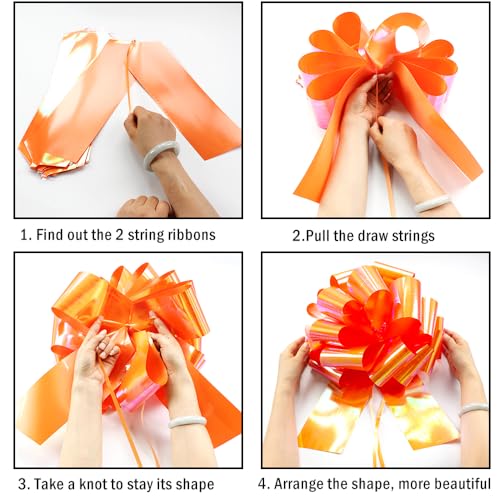 1. Find out the 2 string ribbons

2.Pull the draw strings

3. Take a knot to stay its shape

4. Arrange the shape, more beautiful