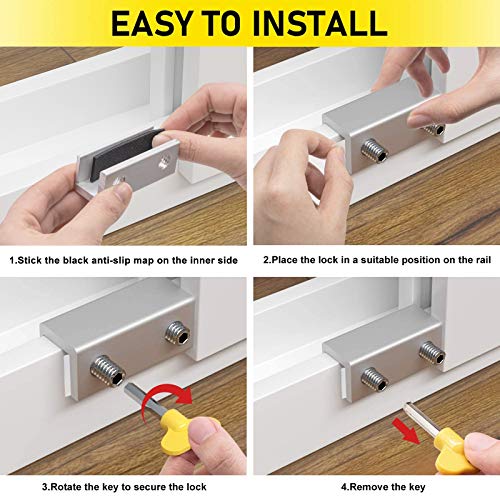 EASY TO INSTALL

1.Stick the black anti-slip map on the inner side

2.Place the lock in a suitable position on the rail

3.Rotate the key to secure the lock

4.Remove the key