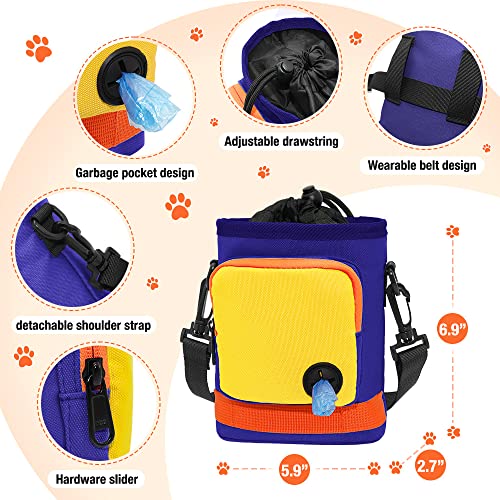 Garbage pocket design

Adjustable drawstring

Wearable belt design

detachable shoulder strap

Hardware slider

6.9”

5.9”

2.7”