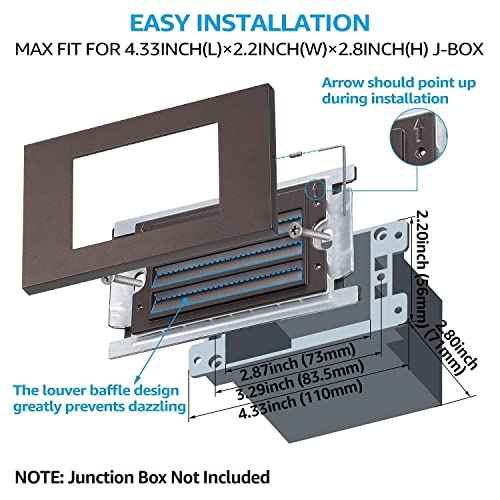 EASY INSTALLATION

MAX FIT FOR 4.33INCH(L)×2.2INCH(W)×2.8INCH(H) J-BOX

Arrow should point up during installation

2.20inch (56mm)

2.80inch (71mm)

2.87inch (73mm)

3.29inch (83.5mm)

4.33inch (110mm)

The louver baffle design greatly prevents dazzling

NOTE: Junction Box Not Included