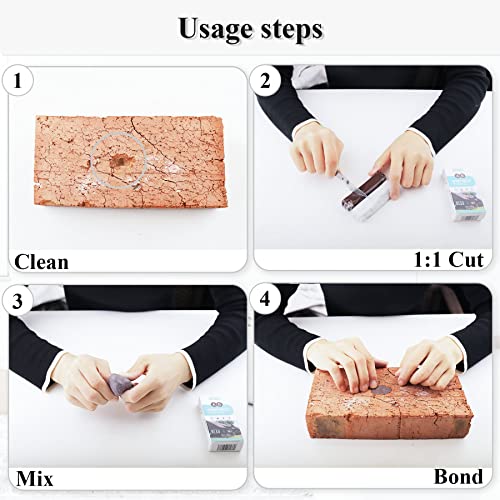 Usage steps

1

Clean

2

1:1 Cut

3

Mix

4

Bond