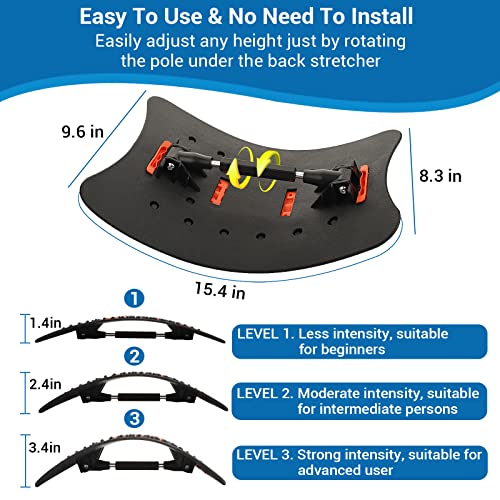 Easy To Use & No Need To Install

Easily adjust any height just by rotating the pole under the back stretcher

9.6 in

8.3 in

15.4 in

1

1.4in

LEVEL 1. Less intensity, suitable for beginners

2

2.4in

LEVEL 2. Moderate intensity, suitable for intermediate persons

3

3.4in

LEVEL 3. Strong intensity, suitable for advanced user