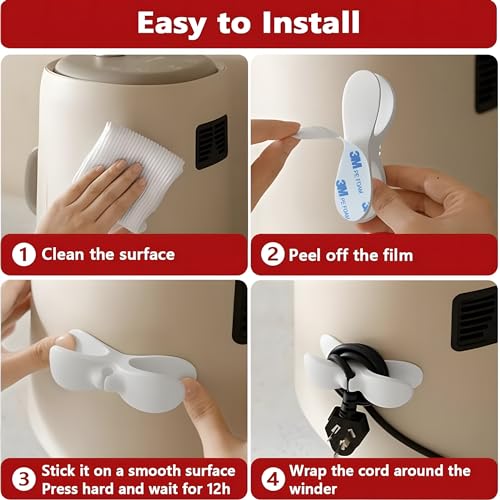 Easy to Install

3M PE FOAM
3M PE FOAM

1 Clean the surface

2 Peel off the film

3 Stick it on a smooth surface
Press hard and wait for 12h

4 Wrap the cord around the winder