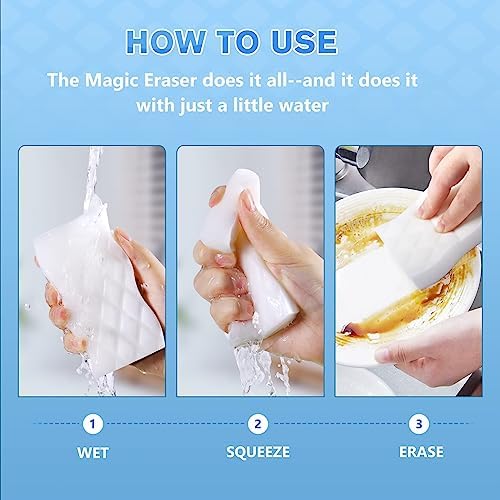 HOW TO USE

The Magic Eraser does it all--and it does it with just a little water

1
WET

2
SQUEEZE

3
ERASE