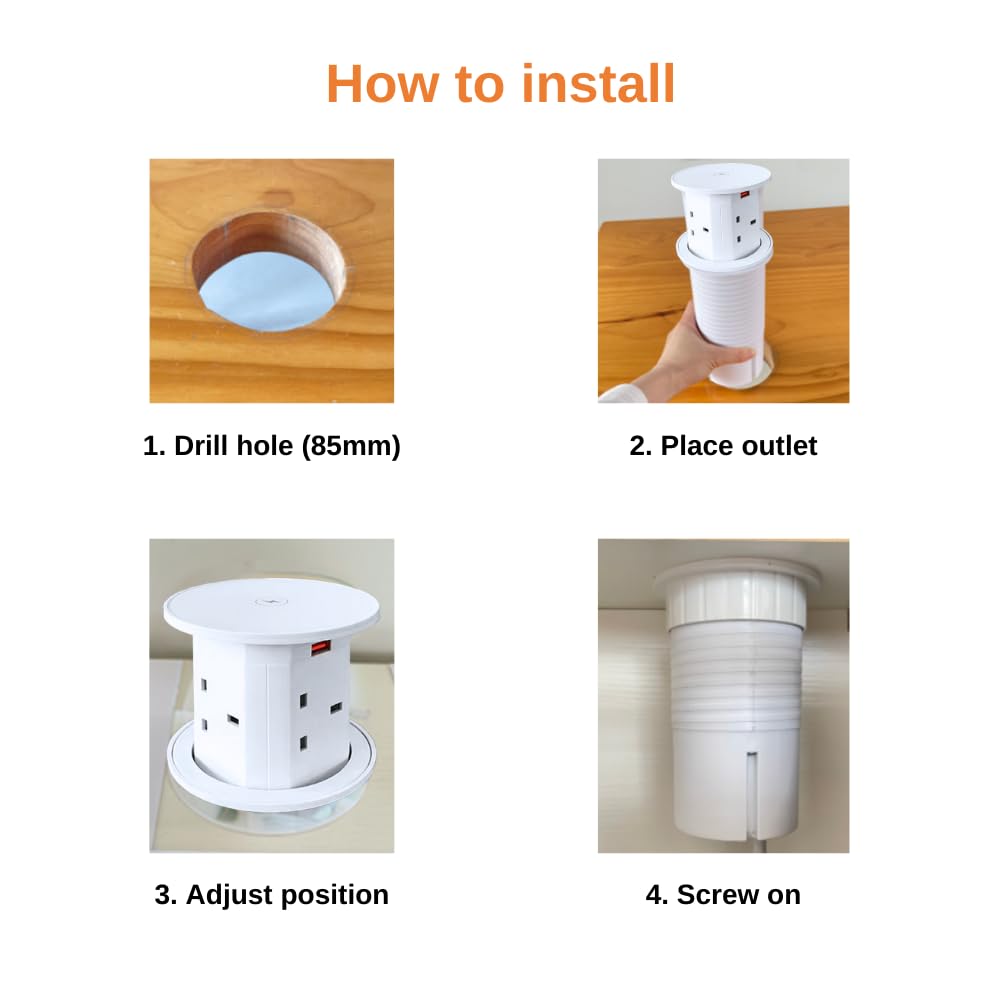 How to install

1. Drill hole (85mm)

2. Place outlet

3. Adjust position

4. Screw on