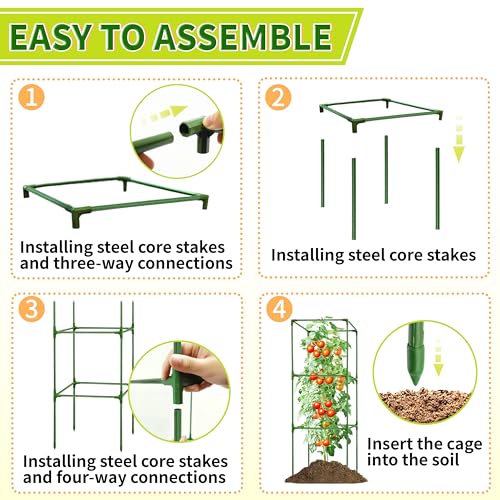 EASY TO ASSEMBLE

1

Installing steel core stakes and three-way connections

2

Installing steel core stakes

3

Installing steel core stakes and four-way connections

4

Insert the cage into the soil