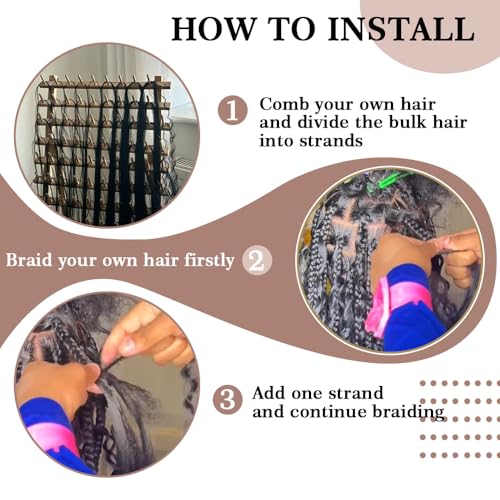 HOW TO INSTALL

1 Comb your own hair and divide the bulk hair into strands

Braid your own hair firstly 2

3 Add one strand and continue braiding