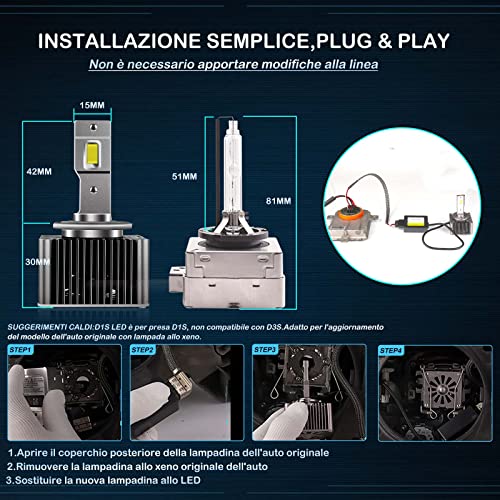 INSTALLAZIONE SEMPLICE,PLUG & PLAY

Non è necessario apportare modifiche alla linea

15MM

42MM

30MM

51MM

81MM

SUGGERIMENTI CALDI:D1S LED è per presa D1S, non compatibile con D3S.Adatto per l'aggiornamento del modello dell'auto originale con lampada allo xeno.

STEP1

STEP2

STEP3

STEP4

1.Aprire il coperchio posteriore della lampadina dell'auto originale
2.Rimuovere la lampadina allo xeno originale dell'auto
3.Sostituire la nuova lampadina allo LED