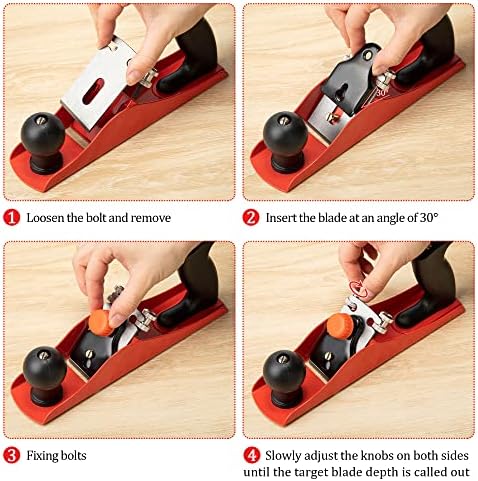 30°

1 Loosen the bolt and remove

2 Insert the blade at an angle of 30°

3 Fixing bolts

4 Slowly adjust the knobs on both sides until the target blade depth is called out