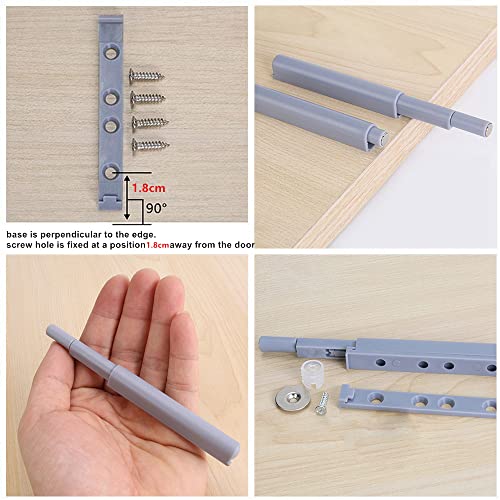 1.8cm
90°
base is perpendicular to the edge.
screw hole is fixed at a position1.8cmaway from the door