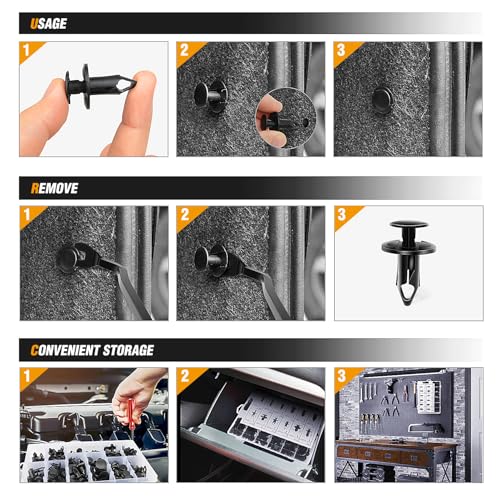 USAGE

1

2

3

REMOVE

1

2

3

CONVENIENT STORAGE

1

2

3