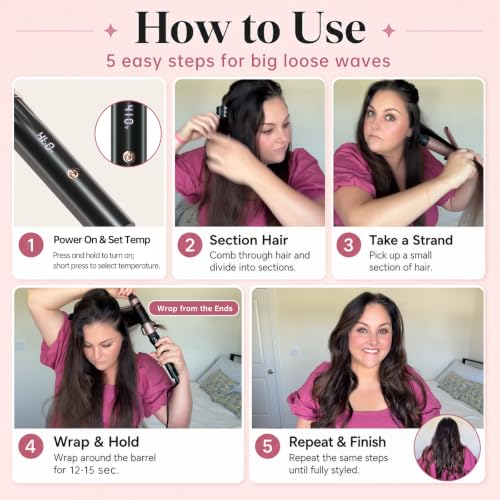 How to Use

5 easy steps for big loose waves

410

410

1 Power On & Set Temp
Press and hold to turn on; short press to select temperature.

2 Section Hair
Comb through hair and divide into sections.

3 Take a Strand
Pick up a small section of hair.

Wrap from the Ends

4 Wrap & Hold
Wrap around the barrel for 12-15 sec.

5 Repeat & Finish
Repeat the same steps until fully styled.