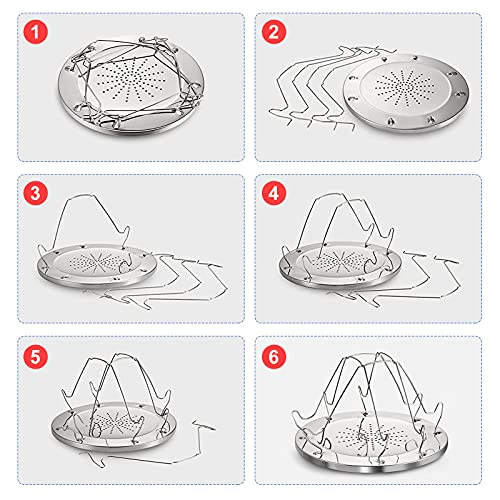 1

2

3

4

5

6