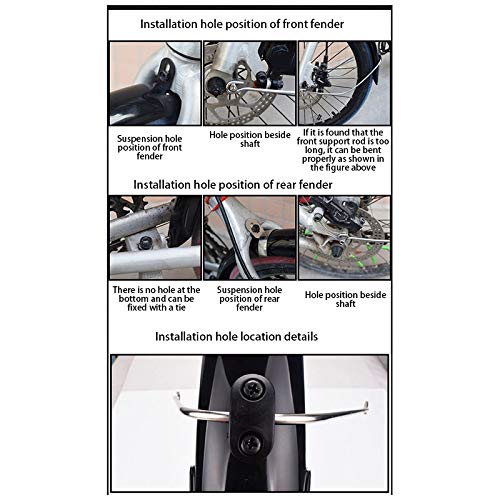 Installation hole position of front fender

Suspension hole position of front fender

Hole position beside shaft

If it is found that the front support rod is too long, it can be bent properly as shown in the figure above

Installation hole position of rear fender

There is no hole at the bottom and can be fixed with a tie

Suspension hole position of rear fender

Hole position beside shaft

Installation hole location details