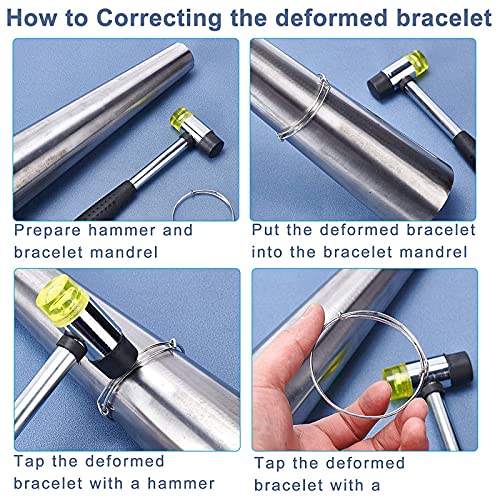 How to Correcting the deformed bracelet

Prepare hammer and bracelet mandrel

Put the deformed bracelet into the bracelet mandrel

Tap the deformed bracelet with a hammer

Tap the deformed bracelet with a