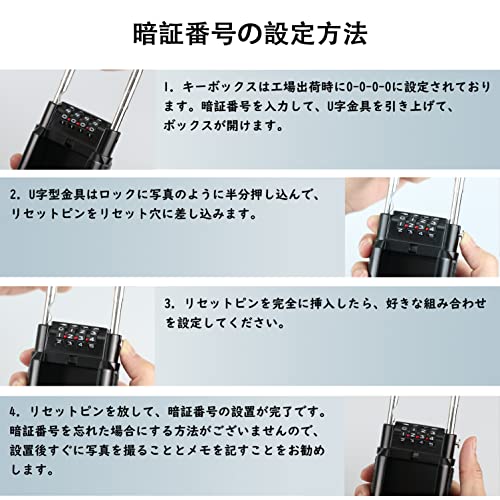 暗証番号の設定方法

1. キーボックスは工場出荷時に0-0-0-0に設定されております。暗証番号を入力して、U字金具を引き上げて、ボックスが開けます。

2. U字型金具はロックに写真のように半分押し込んで、リセットピンをリセット穴に差し込みます。

3. リセットピンを完全に挿入したら、好きな組み合わせを設定してください。

4. リセットピンを放して、暗証番号の設置が完了です。暗証番号を忘れた場合にする方法がございませんので、設置後すぐに写真を撮ることとメモを記すことをお勧めします。