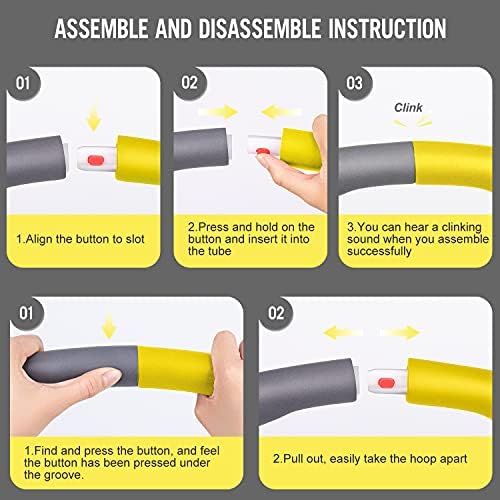 ASSEMBLE AND DISASSEMBLE INSTRUCTION

01

1.Align the button to slot

02

2.Press and hold on the button and insert it into the tube

03

Clink

3.You can hear a clinking sound when you assemble successfully

01

1.Find and press the button, and feel the button has been pressed under the groove.

02

2.Pull out, easily take the hoop apart