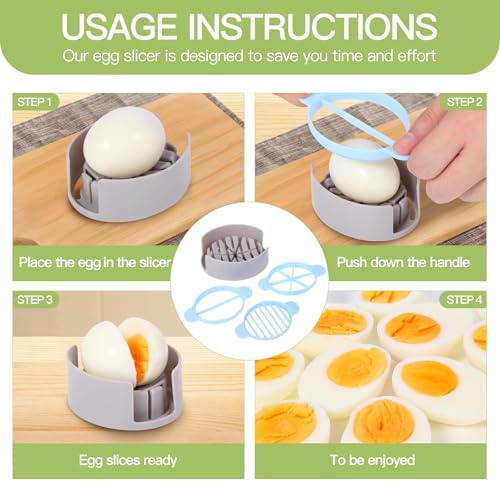 USAGE INSTRUCTIONS
Our egg slicer is designed to save you time and effort

STEP 1
Place the egg in the slicer

STEP 2
Push down the handle

STEP 3
Egg slices ready

STEP 4
To be enjoyed