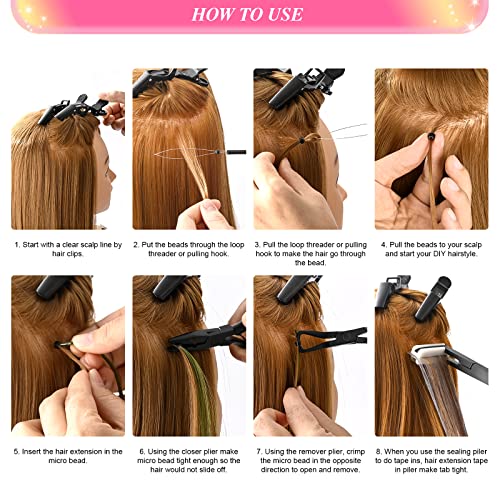 HOW TO USE

1. Start with a clear scalp line by hair clips.

2. Put the beads through the loop threader or pulling hook.

3. Pull the loop threader or pulling hook to make the hair go through the bead.

4. Pull the beads to your scalp and start your DIY hairstyle.

5. Insert the hair extension in the micro bead.

6. Using the closer plier make micro bead tight enough so the hair would not slide off.

7. Using the remover plier, crimp the micro bead in the opposite direction to open and remove.

8. When you use the sealing piler to do tape ins, hair extension tape in piler make tab tight.