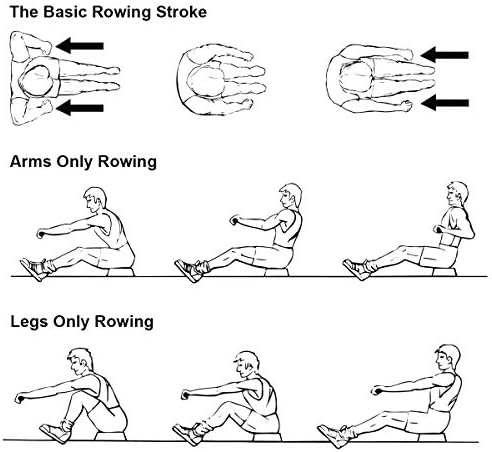 The Basic Rowing Stroke

Arms Only Rowing

Legs Only Rowing