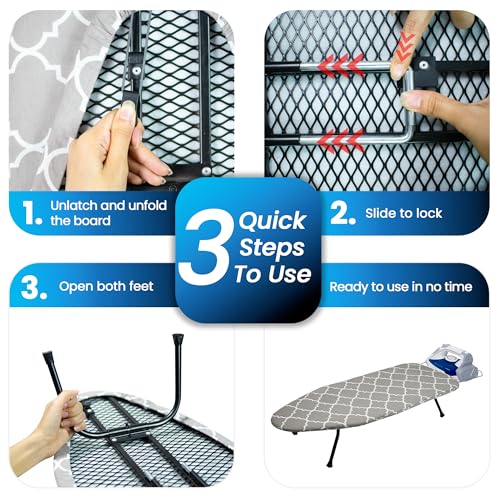 1. Unlatch and unfold the board

3 Quick Steps To Use

2. Slide to lock

3. Open both feet

Ready to use in no time