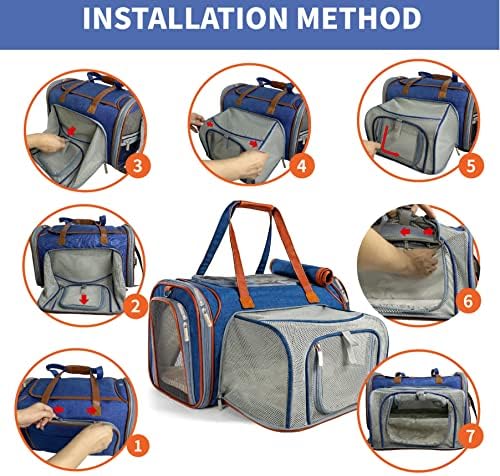 INSTALLATION METHOD

3

4

5

2

6

1

7